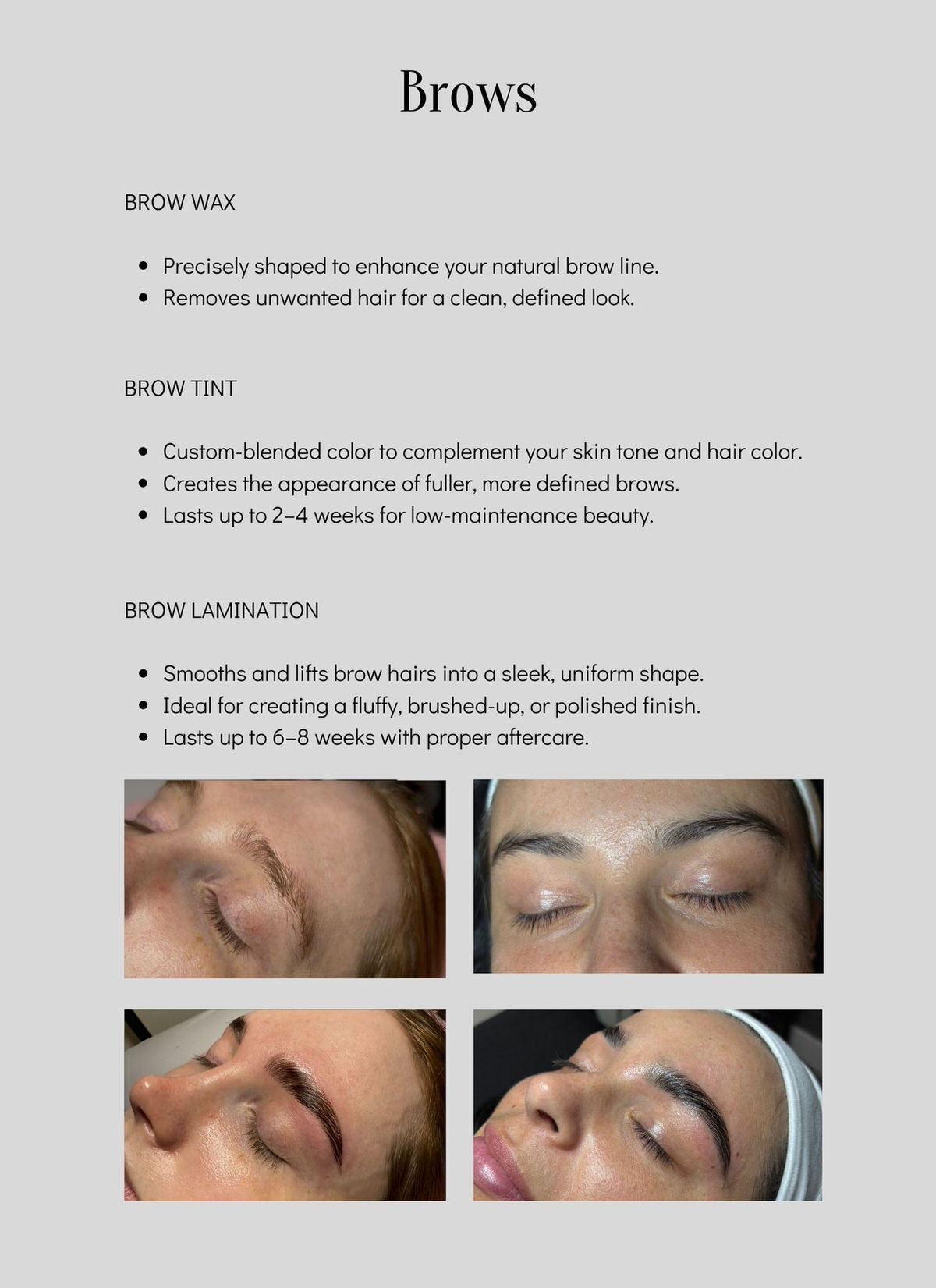 Brows

BROW WAX

- Precisely shaped to enhance your natural brow line.
- Removes unwanted hair for a clean, defined look.

BROW TINT

- Custom-blended color to complement your skin tone and hair color.
- Creates the appearance of fuller, more defined brows.
- Lasts up to 2–4 weeks for low-maintenance beauty.

BROW LAMINATION

- Smooths and lifts brow hairs into a sleek, uniform shape.
- Ideal for creating a fluffy, brushed-up, or polished finish.
- Lasts up to 6–8 weeks with proper aftercare.